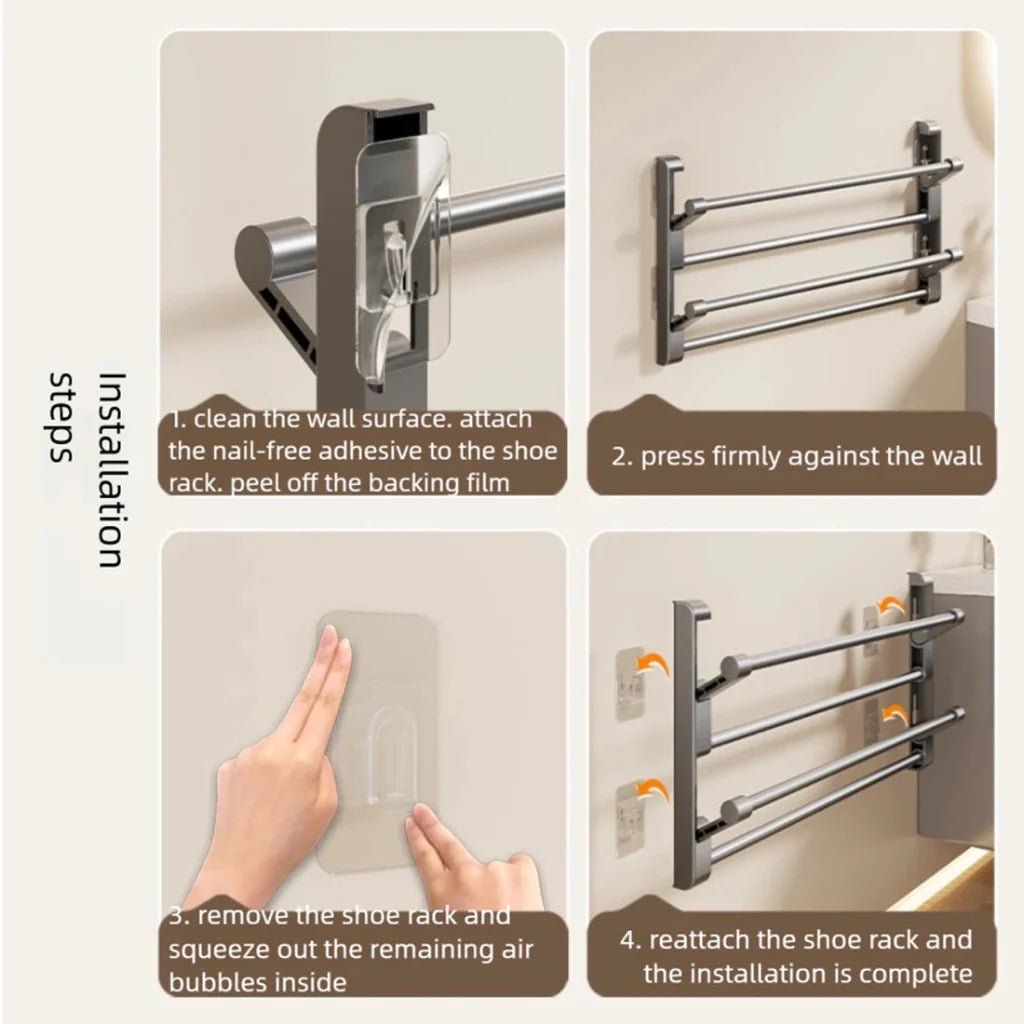 Installation steps

1. clean the wall surface. attach the nail-free adhesive to the shoe rack. peel off the backing film

2. press firmly against the wall

3. remove the shoe rack and squeeze out the remaining air bubbles inside

4. reattach the shoe rack and the installation is complete