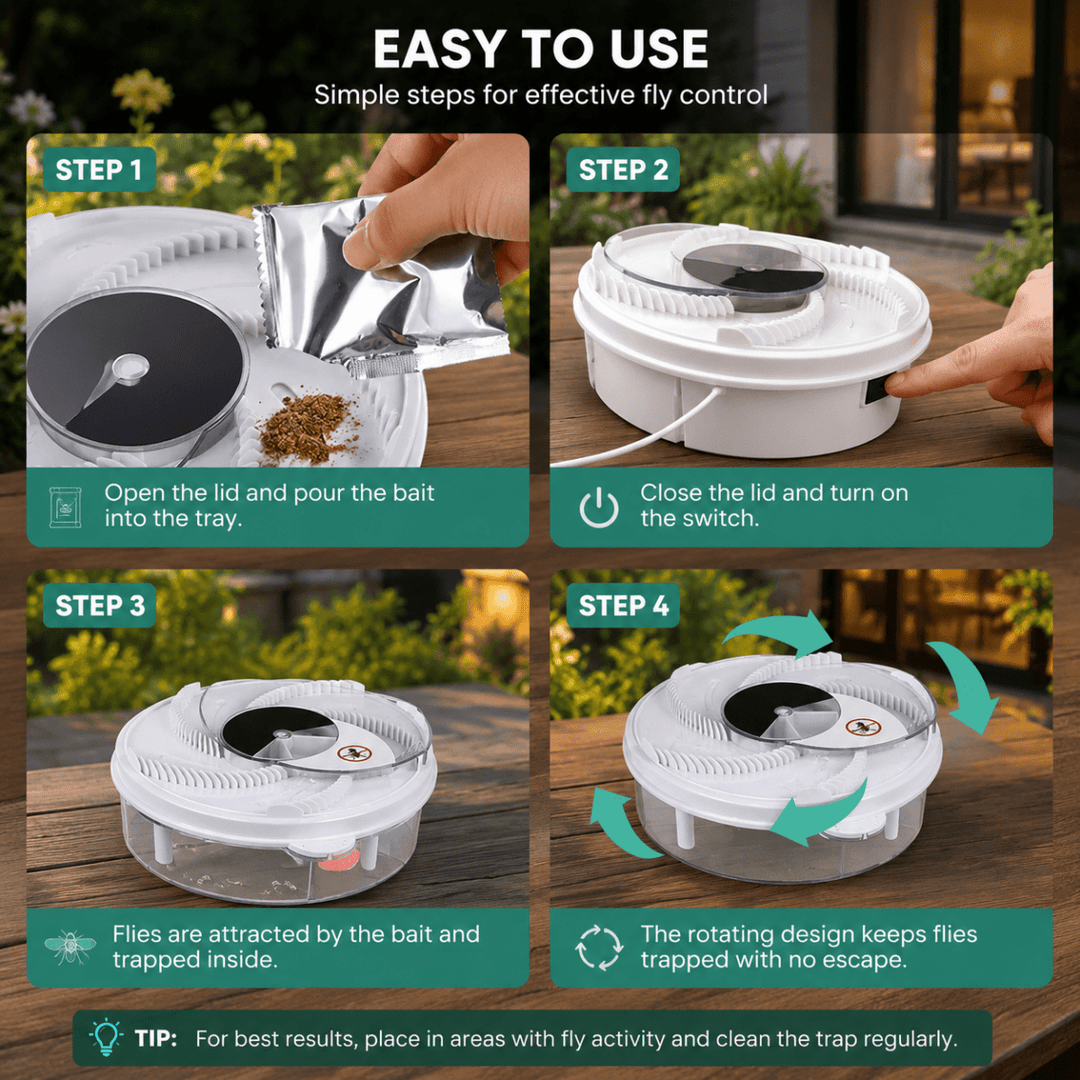 EASY TO USE
Simple steps for effective fly control

STEP 1
Open the lid and pour the bait into the tray.

STEP 2
Close the lid and turn on the switch.

STEP 3
Flies are attracted by the bait and trapped inside.

STEP 4
The rotating design keeps flies trapped with no escape.

TIP: For best results, place in areas with fly activity and clean the trap regularly.