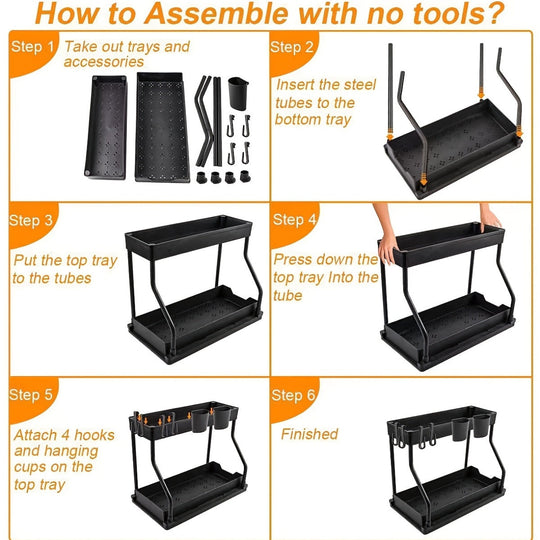 How to Assemble with no tools?

Step 1 Take out trays and accessories

Step 2 Insert the steel tubes to the bottom tray

Step 3 Put the top tray to the tubes

Step 4 Press down the top tray Into the tube

Step 5 Attach 4 hooks and hanging cups on the top tray

Step 6 Finished