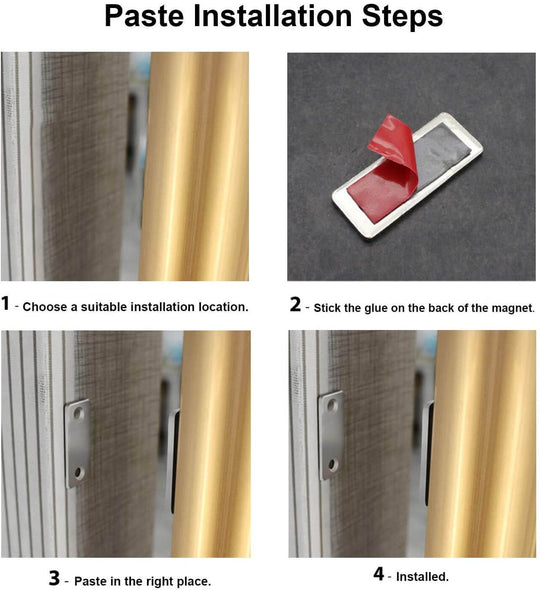 Paste Installation Steps

1 - Choose a suitable installation location.

2 - Stick the glue on the back of the magnet.

3 - Paste in the right place.

4 - Installed.