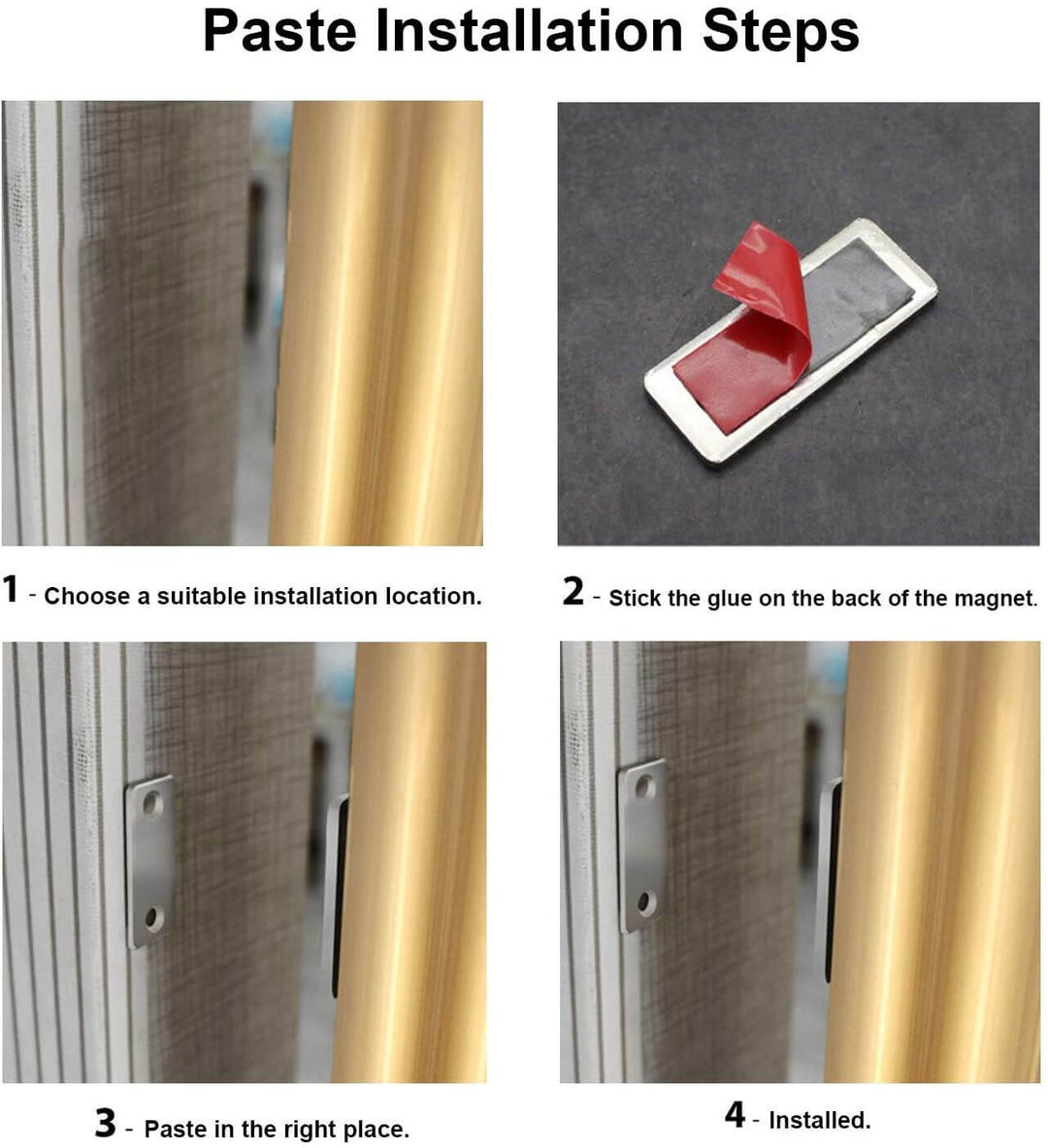 Paste Installation Steps

1 - Choose a suitable installation location.

2 - Stick the glue on the back of the magnet.

3 - Paste in the right place.

4 - Installed.