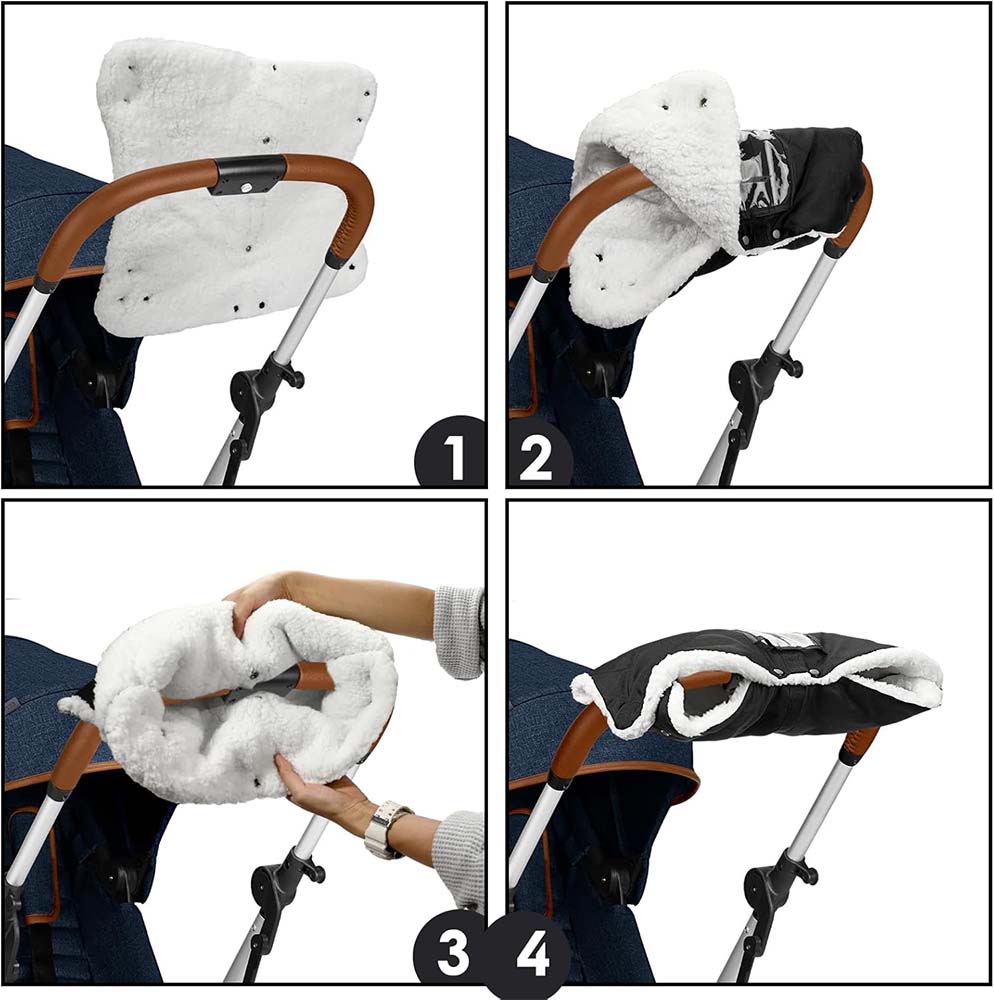 1
2
3
4